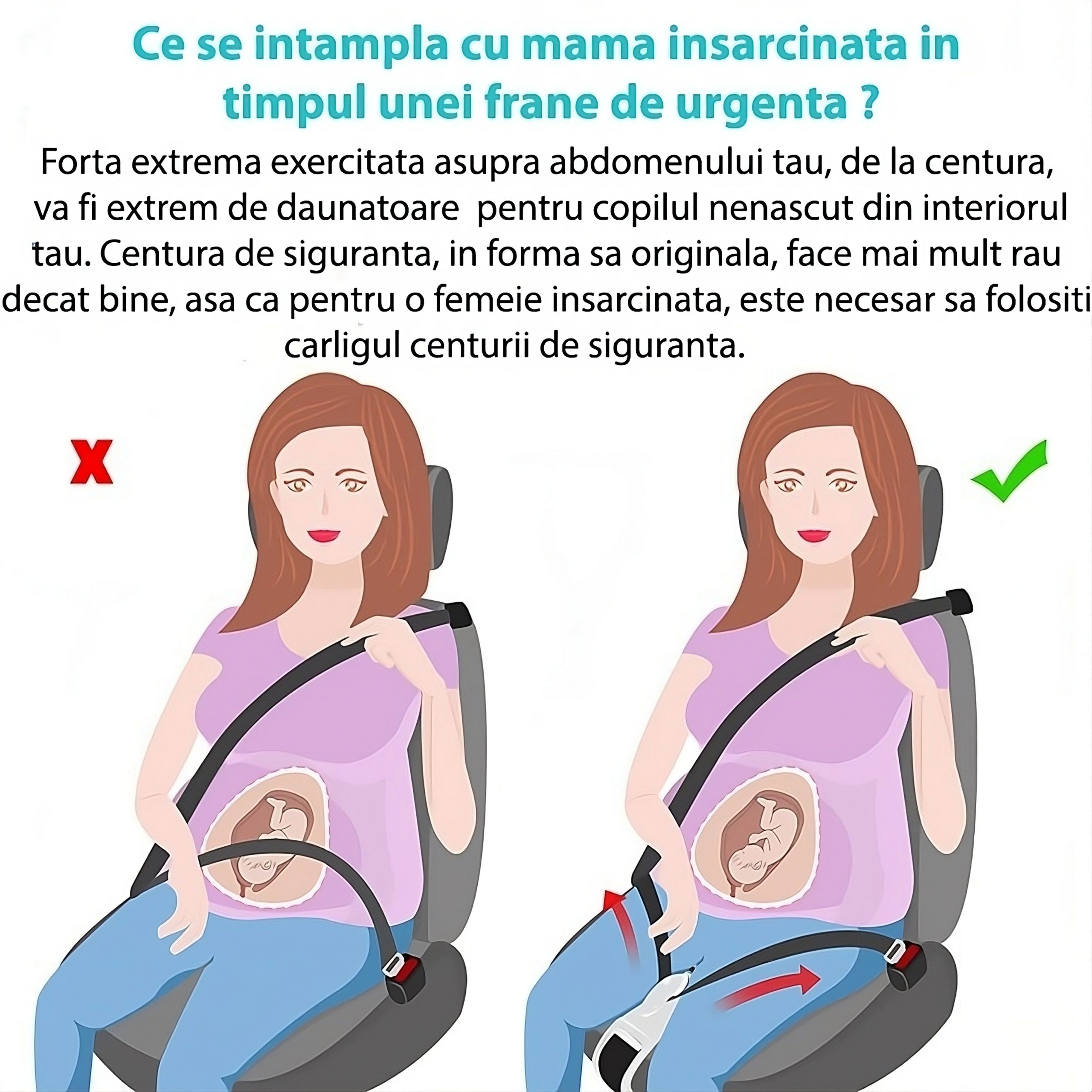 Ce se intampla cu mama insarcinata in timpul unei frane de urgenta ?

Forta extrema exercitata asupra abdomenului tau, de la centura, va fi extrem de daunatoare pentru copilul nenascut din interiorul tau. Centura de siguranta, in forma sa originala, face mai mult rau decat bine, asa ca pentru o femeie insarcinata, este necesar sa folositi carligul centurii de siguranta.