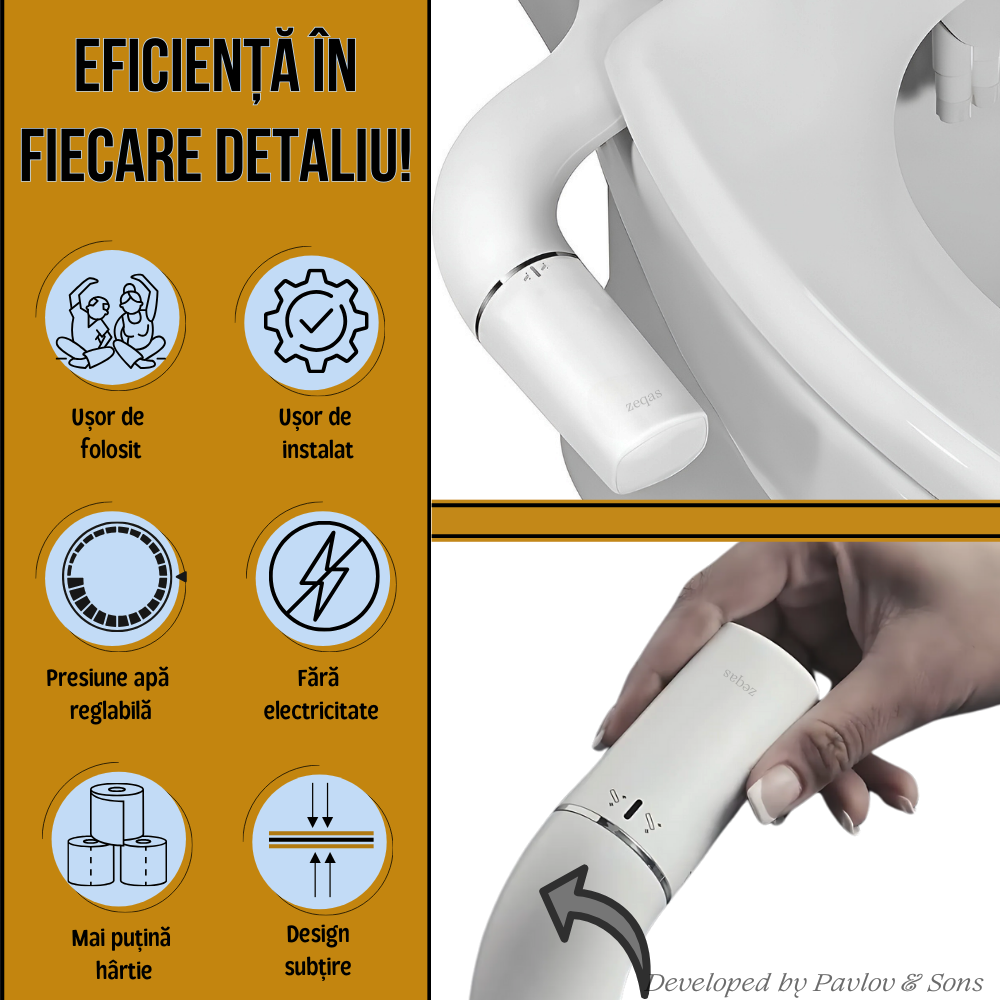 EFICIENȚĂ ÎN FIECARE DETALIU!

Ușor de folosit

Ușor de instalat

Presiune apă reglabilă

Fără electricitate

Mai puțină hârtie

Design subțire

zeqas

zeqas

Developed by Pavlov & Sons