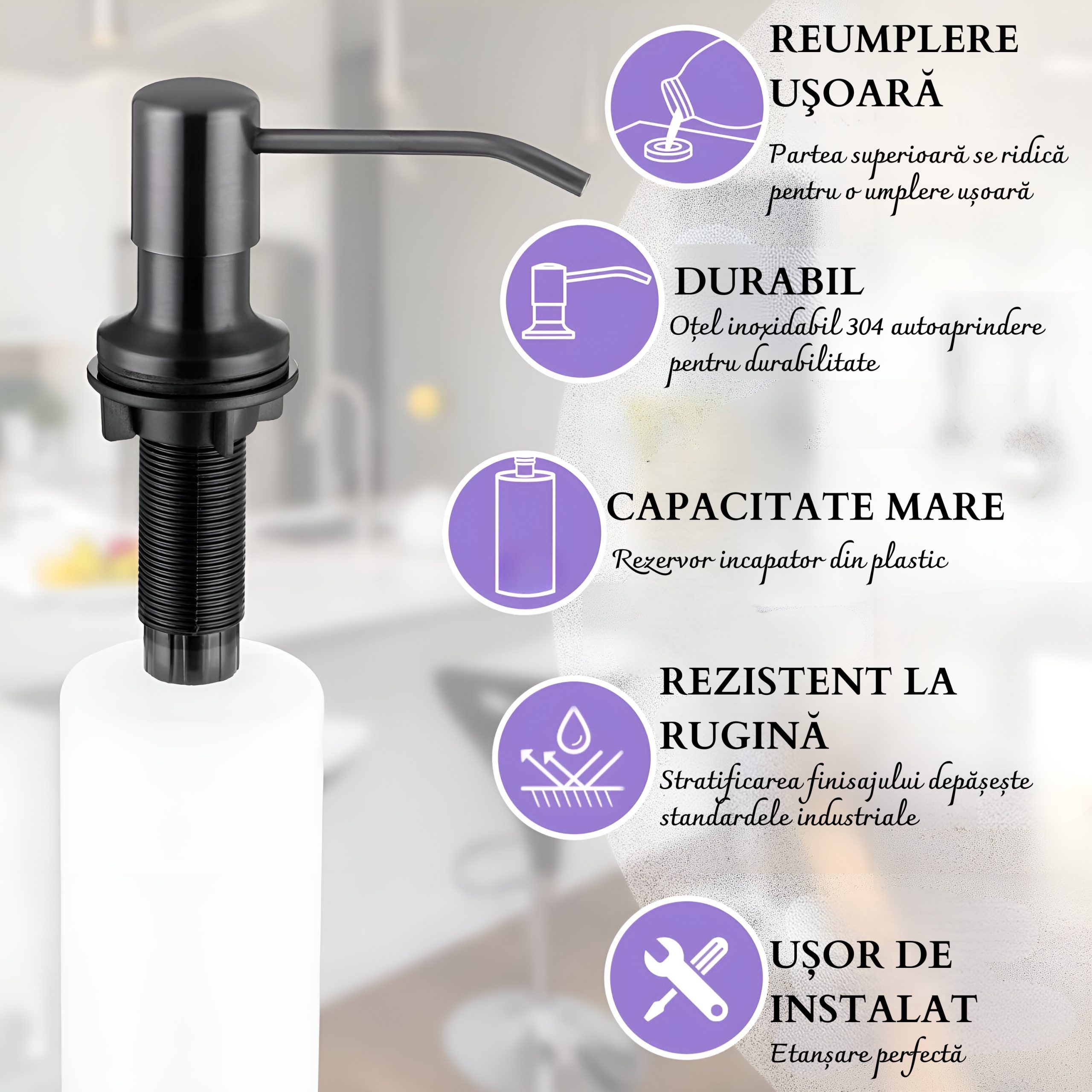 REUMPLERE UŞOARĂ
Partea superioară se ridică pentru o umplere ușoară

DURABIL
Oțel inoxidabil 304 autoaprindere pentru durabilitate

CAPACITATE MARE
Rezervor incapator din plastic

REZISTENT LA RUGINĂ
Stratificarea finisajului depășește standardele industriale

UȘOR DE INSTALAT
Etanșare perfectă