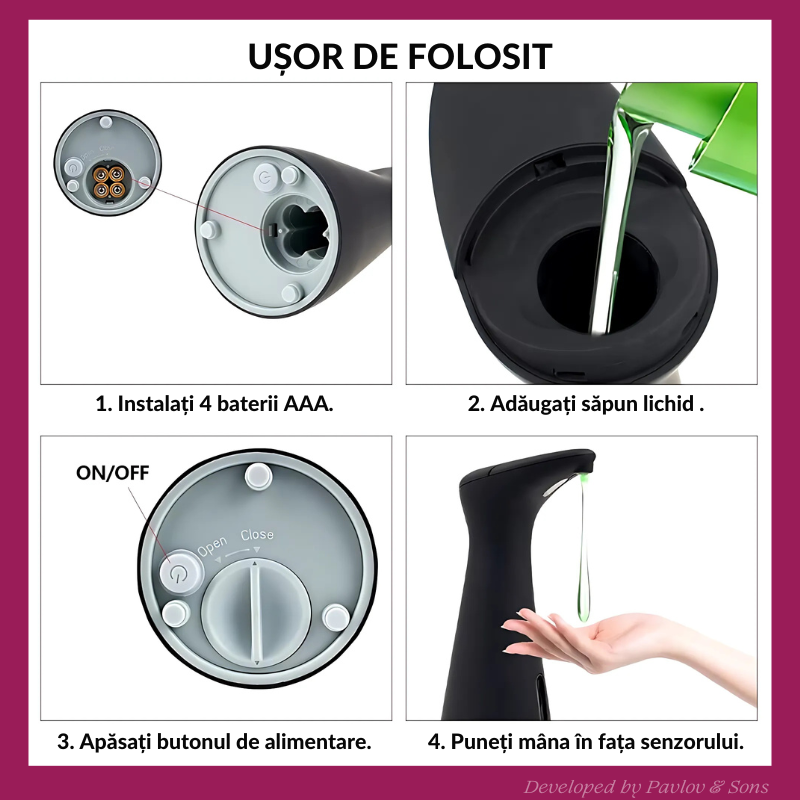 UȘOR DE FOLOSIT

1. Instalați 4 baterii AAA.

2. Adăugați săpun lichid .

ON/OFF

Open Close

3. Apăsați butonul de alimentare.

4. Puneți mâna în fața senzorului.

Developed by Pavlov & Sons