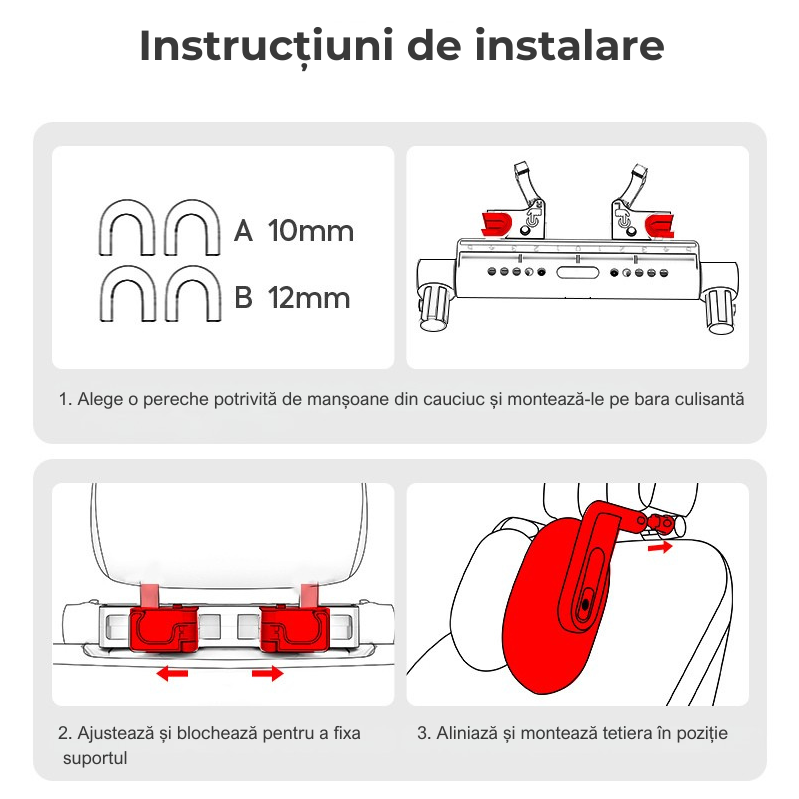 Instrucțiuni de instalare

A 10mm

B 12mm

1. Alege o pereche potrivită de manșoane din cauciuc și montează-le pe bara culisantă

2. Ajustează și blochează pentru a fixa suportul

3. Aliniază și montează tetiera în poziție