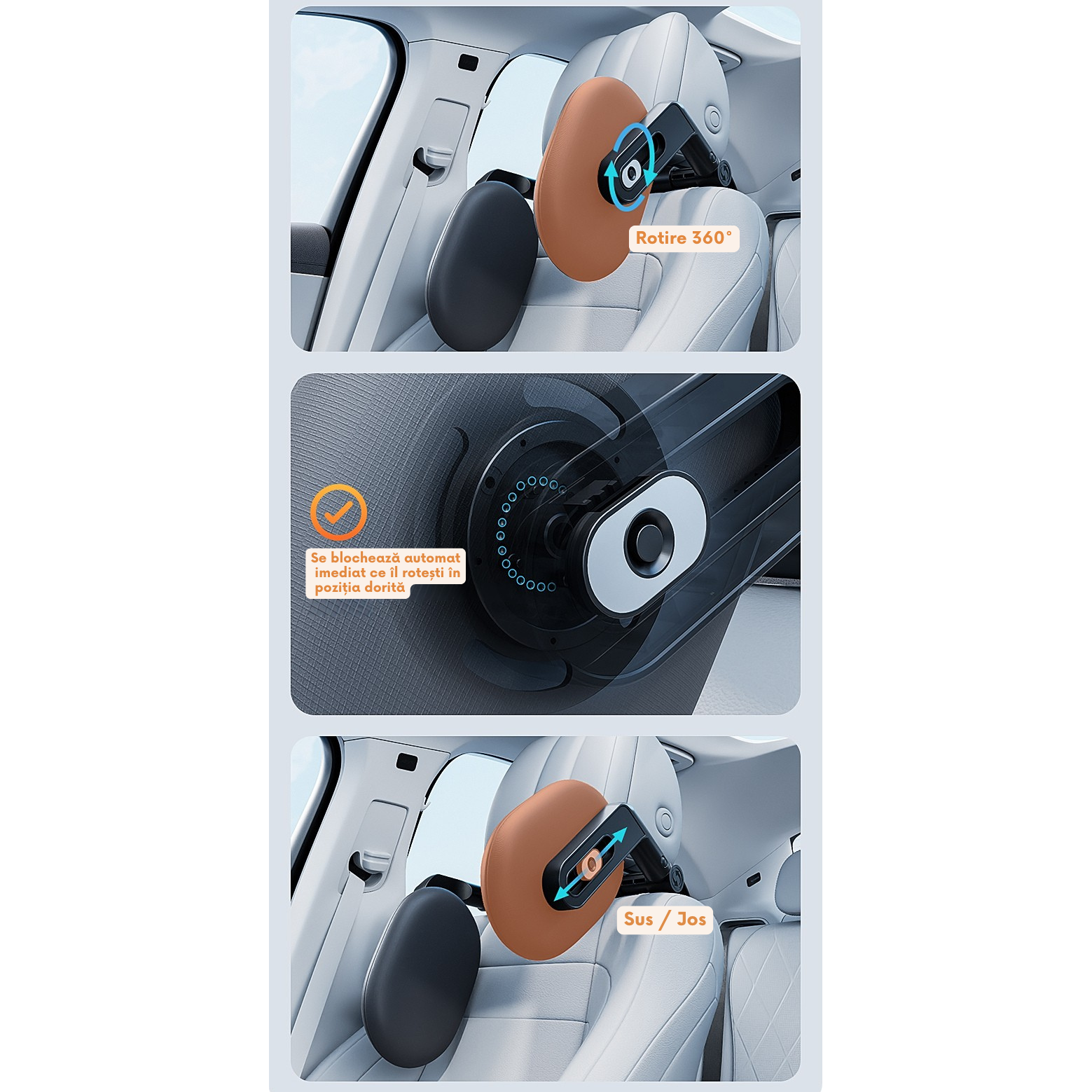 Rotire 360°

Se blochează automat imediat ce îl rotești în poziția dorită

Sus / Jos