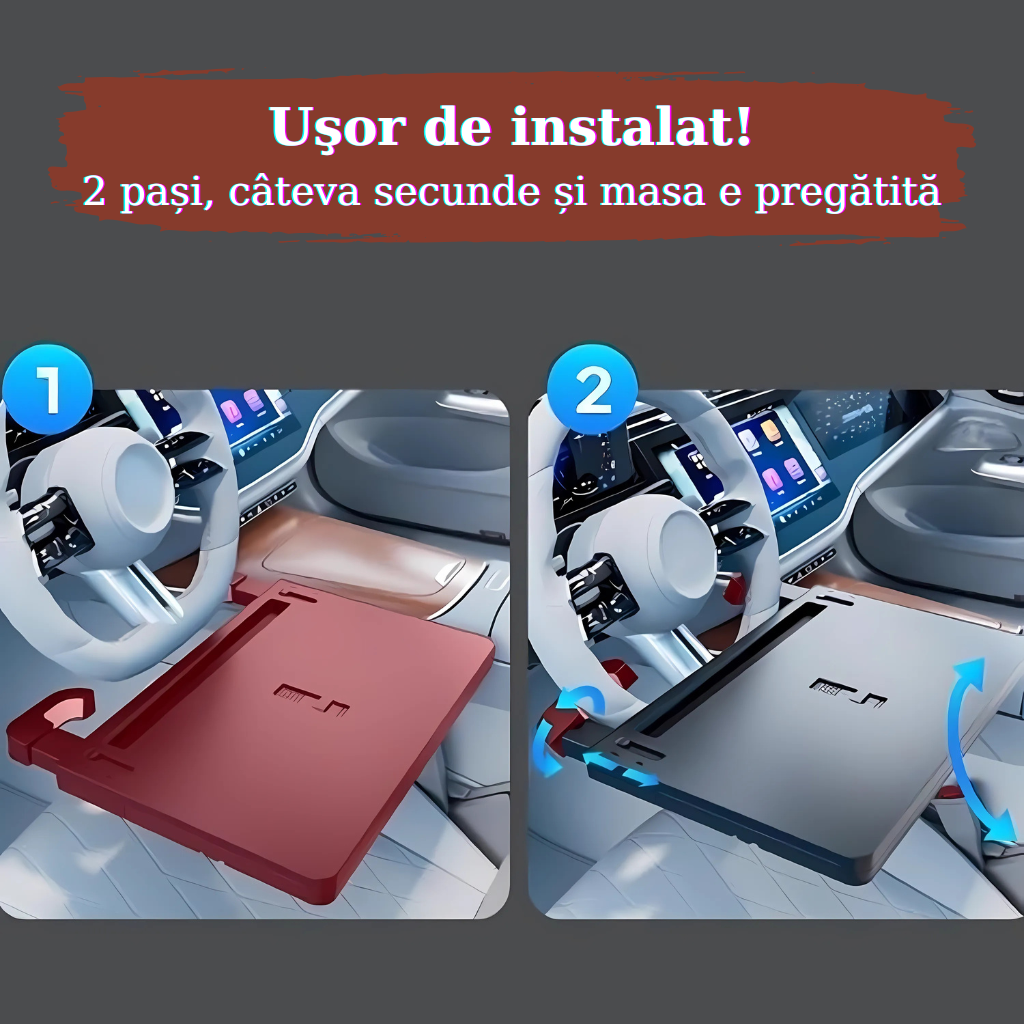 Uşor de instalat!
2 pași, câteva secunde și masa e pregătită

1

2