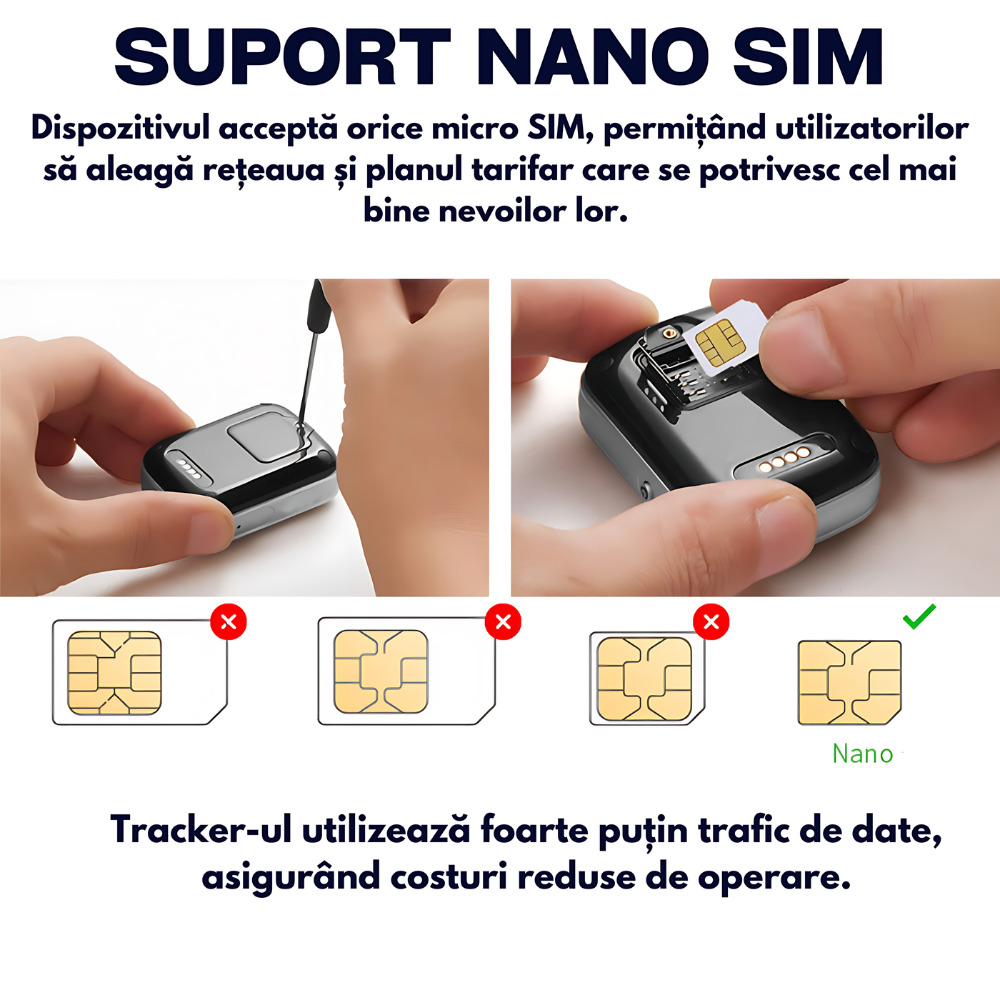 SUPORT NANO SIM

Dispozitivul acceptă orice micro SIM, permițând utilizatorilor să aleagă rețeaua și planul tarifar care se potrivesc cel mai bine nevoilor lor.

Nano

Tracker-ul utilizează foarte puțin trafic de date, asigurând costuri reduse de operare.